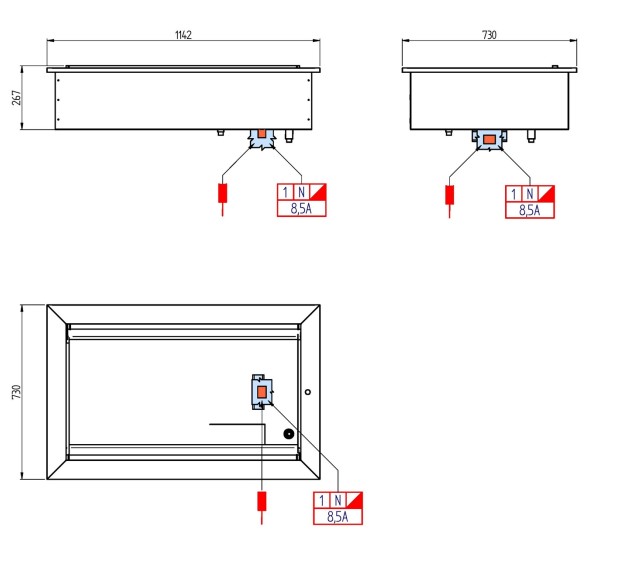 1142

267

1 N
8,5A

730

1 N
8,5A

730

1 N
8,5A